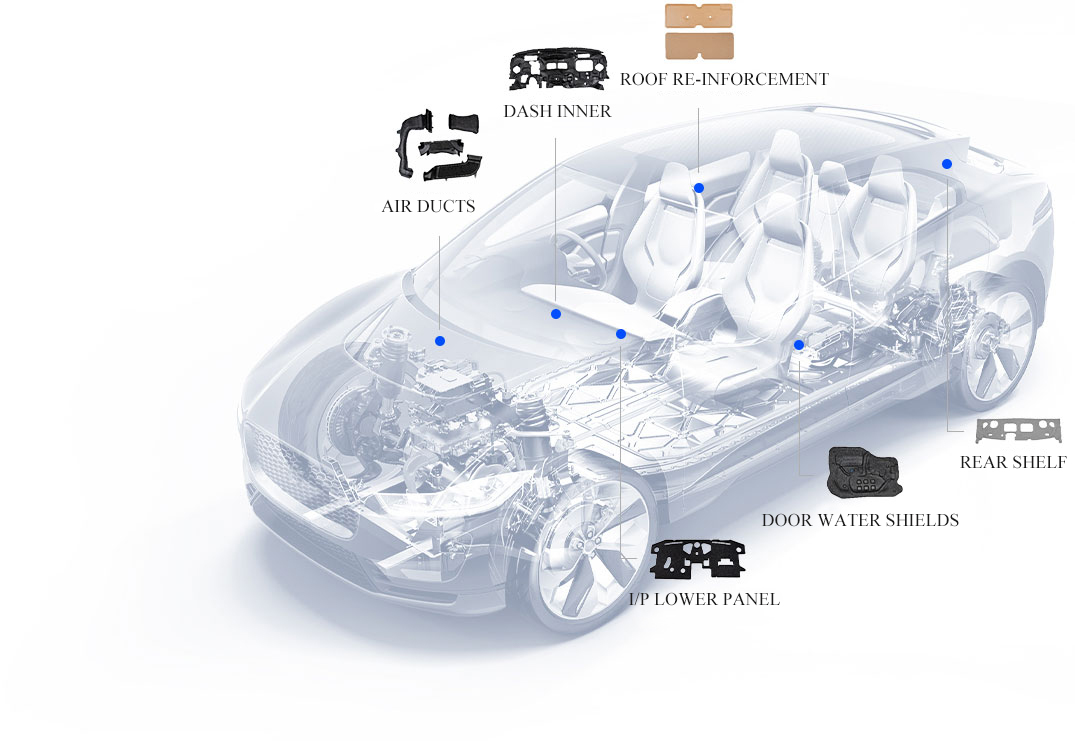 ROOF RE-INFORCEMENT

DASH INNER

AIR DUCTS

REAR SHELF

DOOR WATER SHIELDS

I/P LOWER PANEL